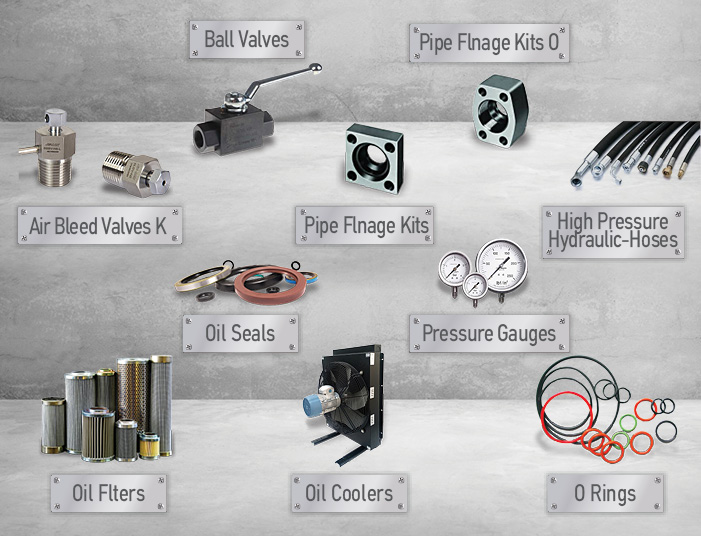 Ball Valves

Pipe Flnage Kits O

Air Bleed Valves K

Pipe Flnage Kits

High Pressure Hydraulic-Hoses

Oil Seals

Pressure Gauges

Oil Flters

Oil Coolers

O Rings